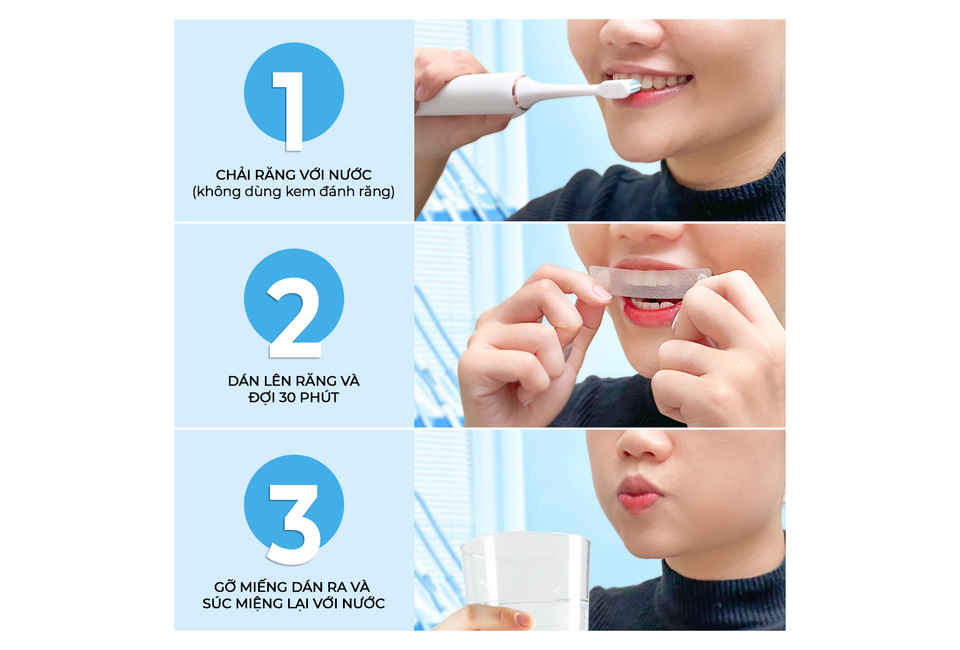 1

CHẢI RĂNG VỚI NƯỚC
(không dùng kem đánh răng)

2

DÁN LÊN RĂNG VÀ
ĐỢI 30 PHÚT

3

GỠ MIẾNG DÁN RA VÀ
SÚC MIỆNG LẠI VỚI NƯỚC